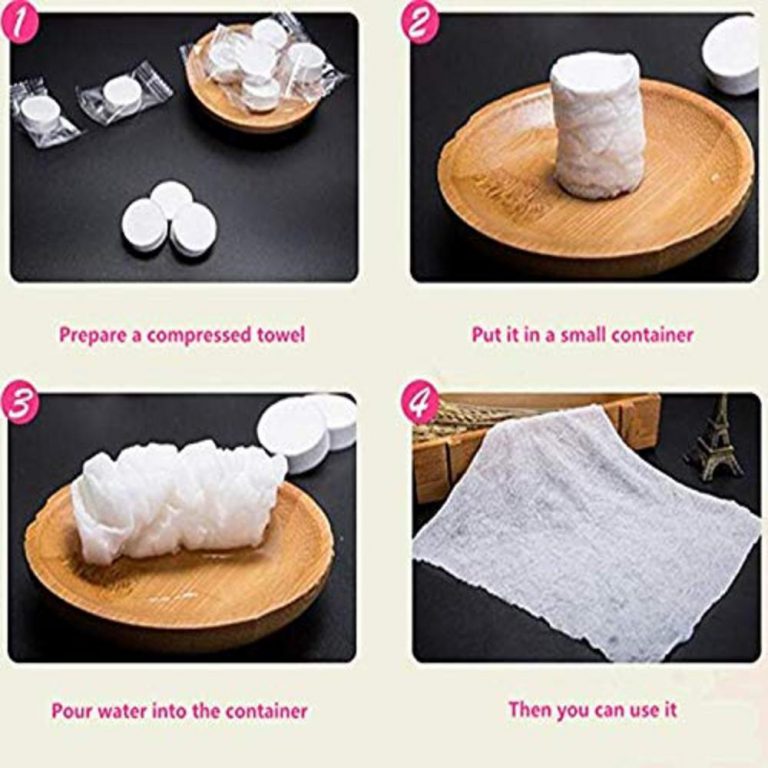 1

Prepare a compressed towel

2

Put it in a small container

3

Pour water into the container

4

Then you can use it